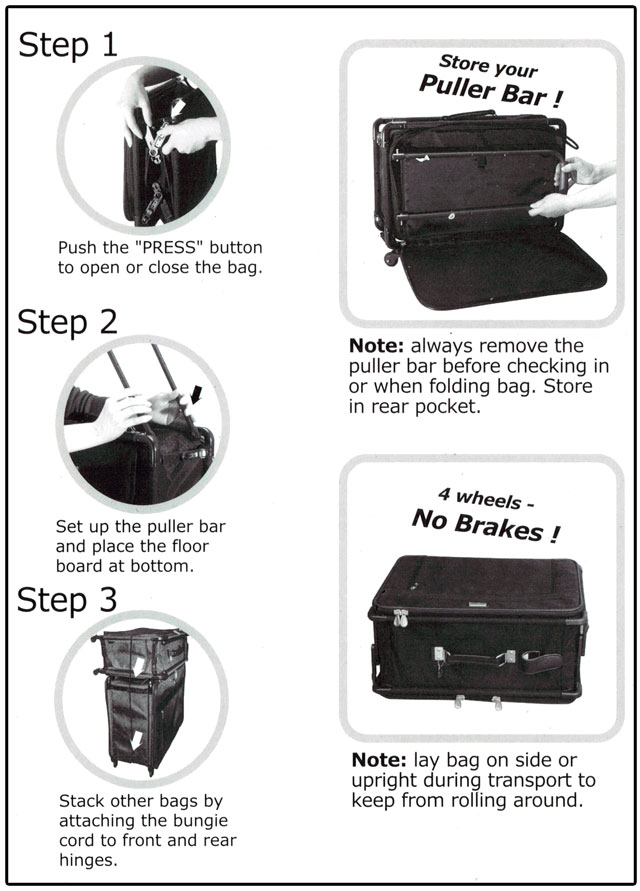 Step 1

Push the "PRESS" button to open or close the bag.

Step 2

Set up the puller bar and place the floor board at bottom.

Step 3

Stack other bags by attaching the bungie cord to front and rear hinges.

Store your
Puller Bar !

Note: always remove the puller bar before checking in or when folding bag. Store in rear pocket.

4 wheels -
No Brakes !

Note: lay bag on side or upright during transport to keep from rolling around.